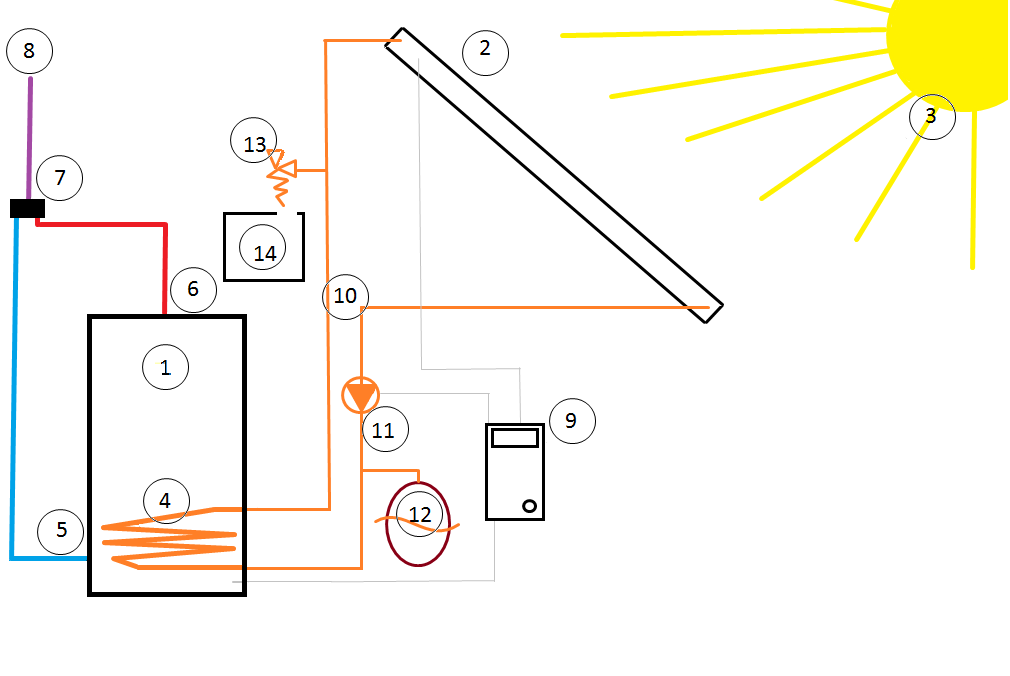 8
2
3
13
7
14
6
10
1
11
9
4
12
5